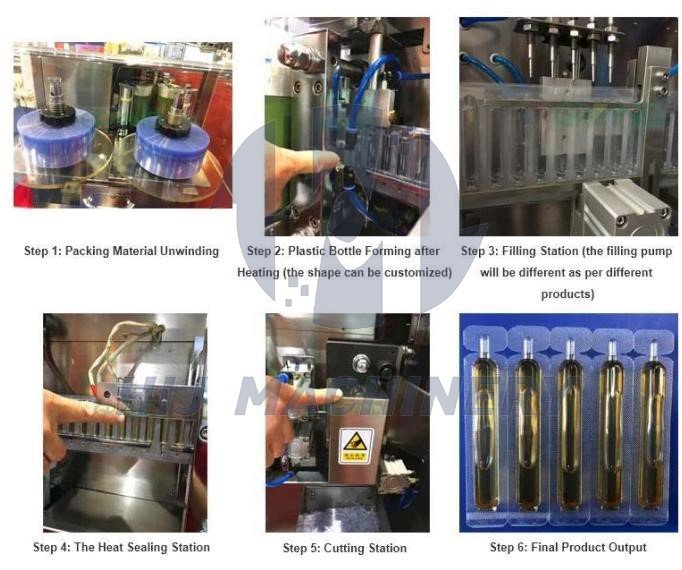 Step 1: Packing Material Unwinding

Step 2: Plastic Bottle Forming after Heating (the shape can be customized)

Step 3: Filling Station (the filling pump will be different as per different products)

HIJ MACHINERY

Step 4: The Heat Sealing Station

Step 5: Cutting Station

Step 6: Final Product Output