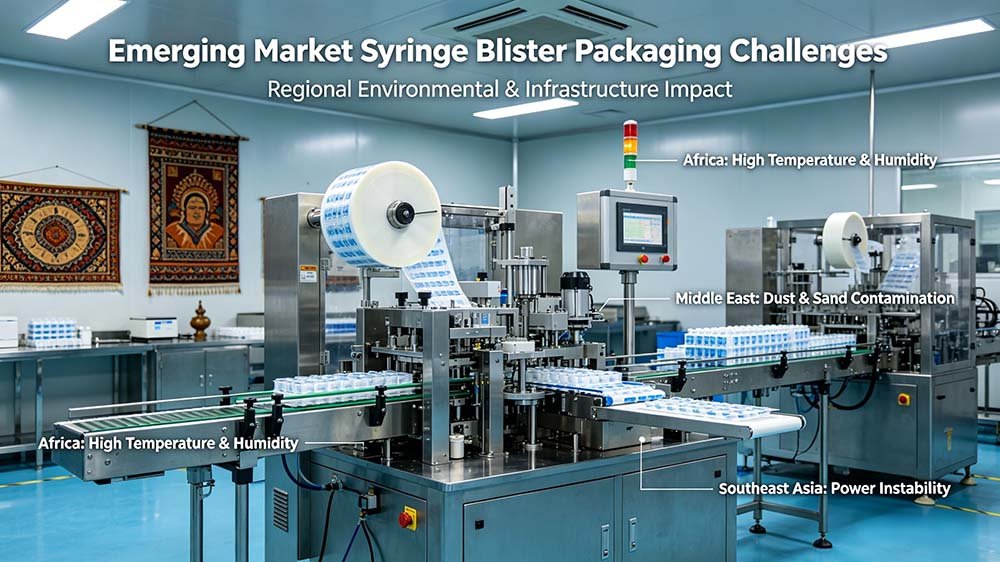 Emerging Market Syringe Blister Packaging Challenges

Regional Environmental & Infrastructure Impact

Africa: High Temperature & Humidity

Middle East: Dust & Sand Contamination

Africa: High Temperature & Humidity

Southeast Asia: Power Instability