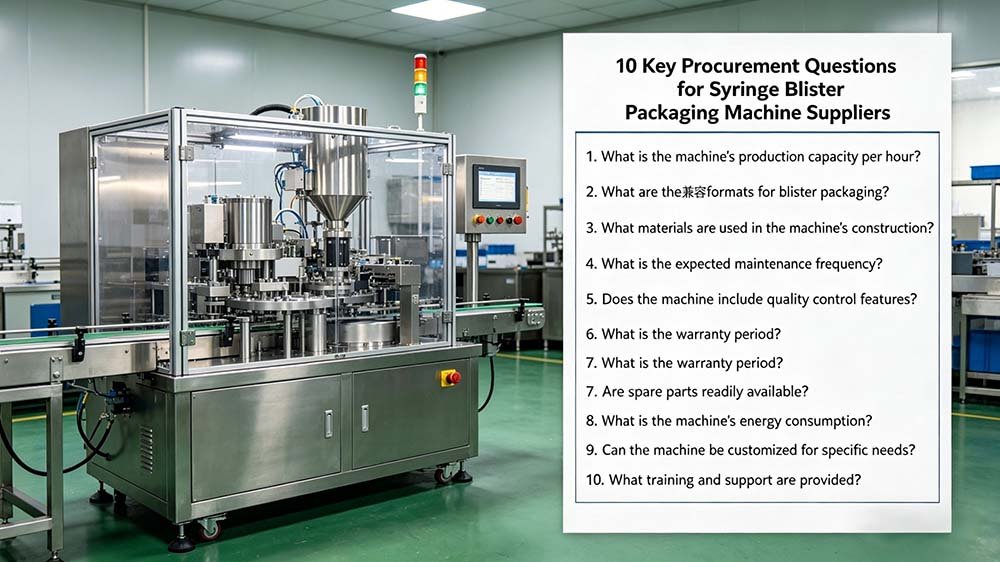 10 Key Procurement Questions for Syringe Blister Packaging Machine Suppliers

1. What is the machine's production capacity per hour?

2. What are the兼容formats for blister packaging?

3. What materials are used in the machine's construction?

4. What is the expected maintenance frequency?

5. Does the machine include quality control features?

6. What is the warranty period?

7. What is the warranty period?

7. Are spare parts readily available?

8. What is the machine's energy consumption?

9. Can the machine be customized for specific needs?

10. What training and support are provided?